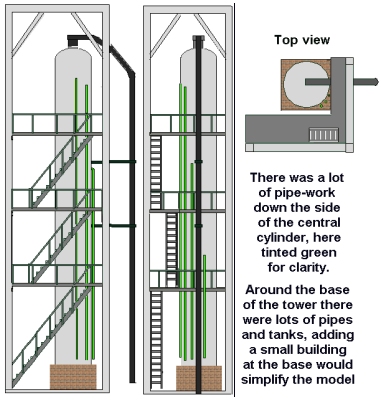 Top view

There was a lot of pipe-work down the side of the central cylinder, here tinted green for clarity.

Around the base of the tower there were lots of pipes and tanks, adding a small building at the base would simplify the model