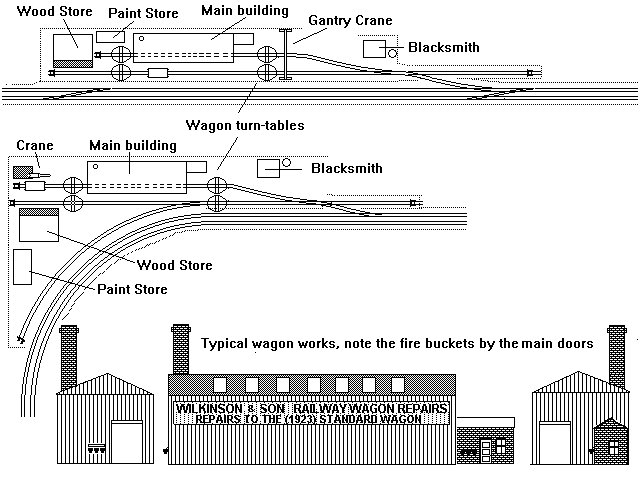 Wood Store
Paint Store
Main building
Gantry Crane
Blacksmith
Wagon turn-tables
Crane
Main building
Blacksmith
Wood Store
Paint Store
Typical wagon works, note the fire buckets by the main doors
WILKINSON & SON RAILWAY WAGON REPAIRS
REPAIRS TO THE (1923) STANDARD WAGON