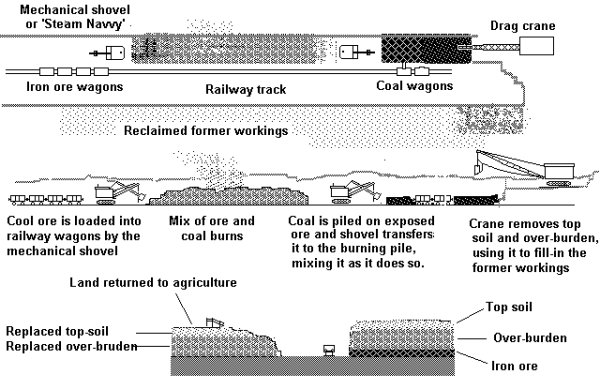 Mechanical shovel or 'Steam Navvy'

Drag crane

Iron ore wagons

Railway track

Coal wagons

Reclaimed former workings

Cool ore is loaded into railway wagons by the mechanical shovel

Mix of ore and coal burns

Coal is piled on exposed ore and shovel transfers it to the burning pile, mixing it as it does so.

Crane removes top soil and over-burden, using it to fill-in the former workings

Land returned to agriculture

Replaced top-soil

Replaced over-bruden

Top soil

Over-burden

Iron ore