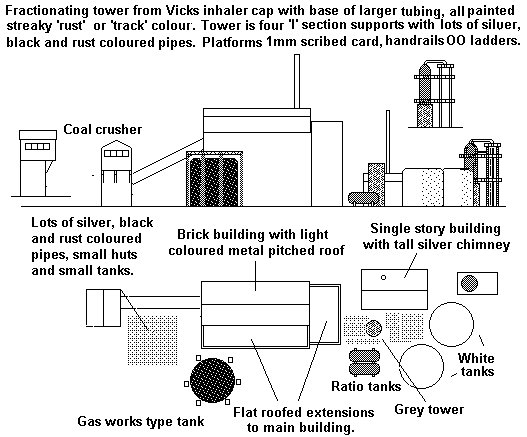 Fractionating tower from Vicks inhaler cap with base of larger tubing, all painted streaky 'rust' or 'track' colour. Tower is four 'I' section supports with lots of silver, black and rust coloured pipes. Platforms 1mm scribed card, handrails OO ladders.

Coal crusher

Lots of silver, black and rust coloured pipes, small huts and small tanks.

Brick building with light coloured metal pitched roof

Single story building with tall silver chimney

White tanks

Ratio tanks

Grey tower

Gas works type tank

Flat roofed extensions to main building.