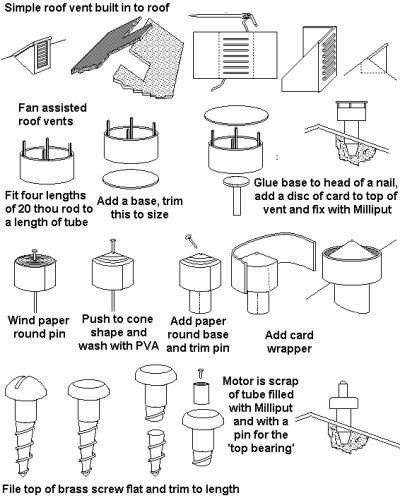 Simple roof vent built in to roof

Fan assisted roof vents

Fit four lengths of 20 thou rod to a length of tube

Add a base, trim this to size

Glue base to head of a nail, add a disc of card to top of vent and fix with Milliput

Wind paper round pin

Push to cone shape and wash with PVA

Add paper round base and trim pin

Add card wrapper

Motor is scrap of tube filled with Milliput and with a pin for the 'top bearing'

File top of brass screw flat and trim to length