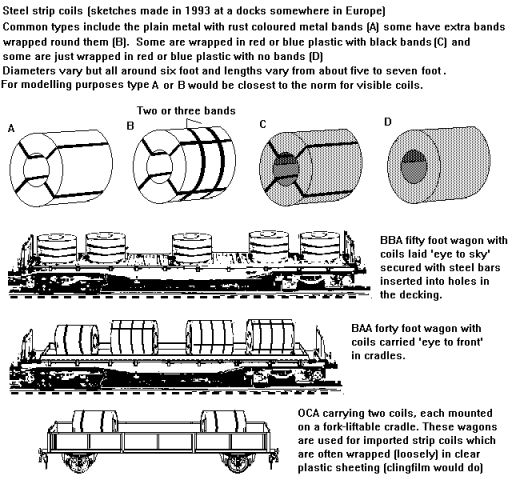 Steel strip coils (sketches made in 1993 at a docks somewhere in Europe)
Common types include the plain metal with rust coloured metal bands (A) some have extra bands wrapped round them (B). Some are wrapped in red or blue plastic with black bands (C) and some are just wrapped in red or blue plastic with no bands (D)
Diameters vary but all around six foot and lengths vary from about five to seven foot.
For modelling purposes type A or B would be closest to the norm for visible coils.

Two or three bands

A

B

C

D

BBA fifty foot wagon with coils laid 'eye to sky' secured with steel bars inserted into holes in the decking.

BAA forty foot wagon with coils carried 'eye to front' in cradles.

OCA carrying two coils, each mounted on a fork-liftable cradle. These wagons are used for imported strip coils which are often wrapped (loosely) in clear plastic sheeting (clingfilm would do)