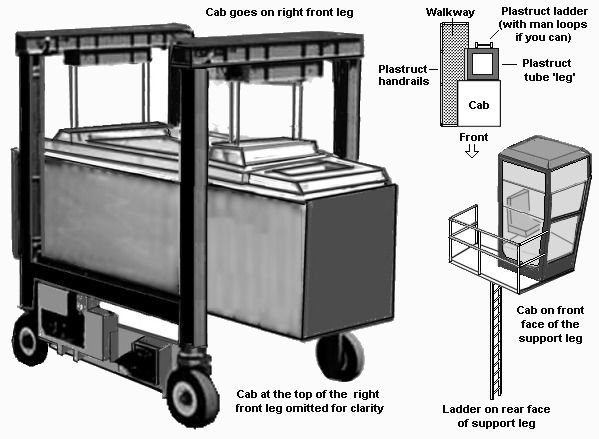 Cab goes on right front leg

Walkway

Plastruct ladder (with man loops if you can)

Plastruct handrails

Plastruct tube 'leg'

Cab

Front

Cab on front face of the support leg

Cab at the top of the right front leg omitted for clarity

Ladder on rear face of support leg