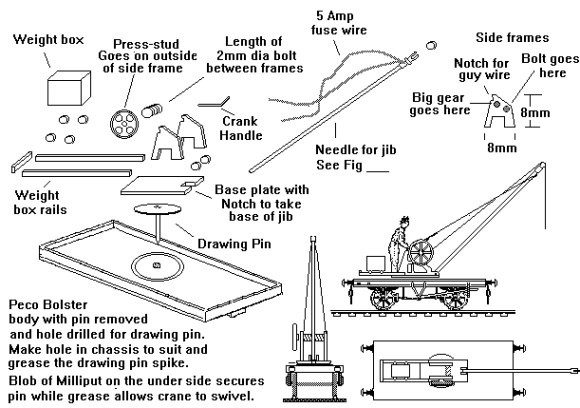 Weight box

Press-stud
Goes on outside
of side frame

Length of
2mm dia bolt
between frames

5 Amp
fuse wire

Side frames

Notch for
guy wire

Bolt goes
here

Big gear
goes here

8mm

8mm

Crank
Handle

Needle for jib
See Fig ___

Weight
box rails

Base plate with
Notch to take
base of jib

Drawing Pin

Peco Bolster
body with pin removed
and hole drilled for drawing pin.
Make hole in chassis to suit and
grease the drawing pin spike.

Blob of Milliput on the under side secures
pin while grease allows crane to swivel.