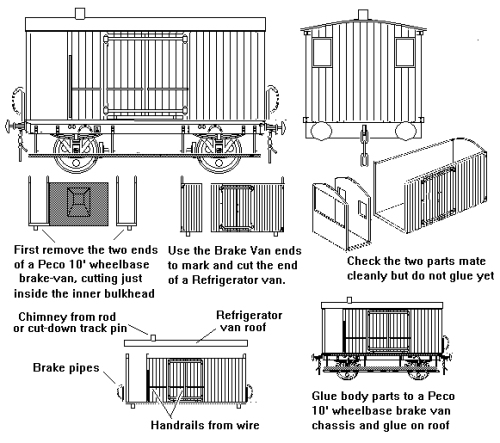 First remove the two ends of a Peco 10' wheelbase brake-van, cutting just inside the inner bulkhead

Use the Brake Van ends to mark and cut the end of a Refrigerator van.

Check the two parts mate cleanly but do not glue yet

Chimney from rod or cut-down track pin

Refrigerator van roof

Brake pipes

Handrails from wire

Glue body parts to a Peco 10' wheelbase brake van chassis and glue on roof