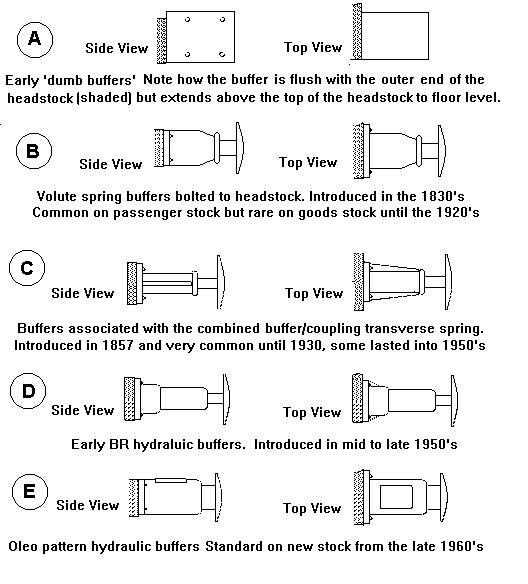 A

Side View

Top View

Early 'dumb buffers' Note how the buffer is flush with the outer end of the headstock (shaded) but extends above the top of the headstock to floor level.

B

Side View

Top View

Volute spring buffers bolted to headstock. Introduced in the 1830's Common on passenger stock but rare on goods stock until the 1920's

C

Side View

Top View

Buffers associated with the combined buffer/coupling transverse spring. Introduced in 1857 and very common until 1930, some lasted into 1950's

D

Side View

Top View

Early BR hydraluic buffers. Introduced in mid to late 1950's

E

Side View

Top View

Oleo pattern hydraulic buffers Standard on new stock from the late 1960's