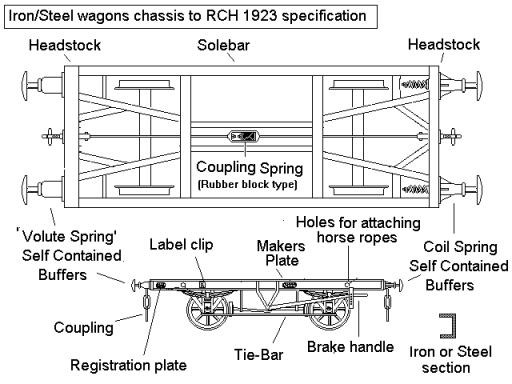 Iron/Steel wagons chassis to RCH 1923 specification

Headstock

Solebar

Headstock

Coupling Spring
(Rubber block type)

'Volute Spring' Self Contained Buffers

Label clip

Makers Plate

Holes for attaching horse ropes

Coil Spring Self Contained Buffers

Coupling

Registration plate

Tie-Bar

Brake handle

Iron or Steel section