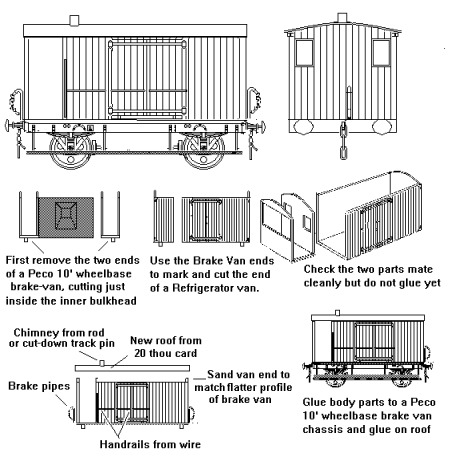 First remove the two ends of a Peco 10' wheelbase brake-van, cutting just inside the inner bulkhead

Use the Brake Van ends to mark and cut the end of a Refrigerator van.

Check the two parts mate cleanly but do not glue yet

Chimney from rod or cut-down track pin

New roof from 20 thou card

Brake pipes

Sand van end to match flatter profile of brake van

Handrails from wire

Glue body parts to a Peco 10' wheelbase brake van chassis and glue on roof