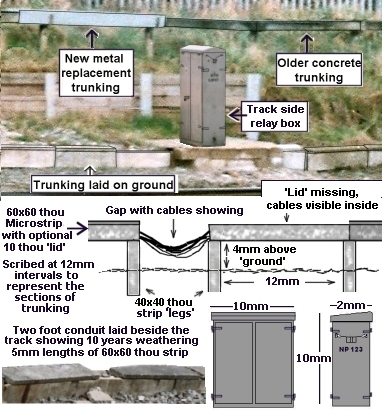 New metal replacement trunking

Older concrete trunking

Track side relay box

Trunking laid on ground

'Lid' missing, cables visible inside

60x60 thou Microstrip with optional 10 thou 'lid'

Gap with cables showing

4mm above 'ground'

Scribed at 12mm intervals to represent the sections of trunking

12mm

40x40 thou strip 'legs'

Two foot conduit laid beside the track showing 10 years weathering 5mm lengths of 60x60 thou strip

10mm

2mm

10mm

NP 123