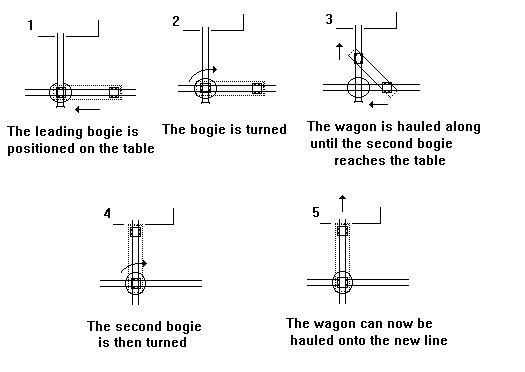 1

The leading bogie is positioned on the table

2

The bogie is turned

3

The wagon is hauled along until the second bogie reaches the table

4

The second bogie is then turned

5

The wagon can now be hauled onto the new line